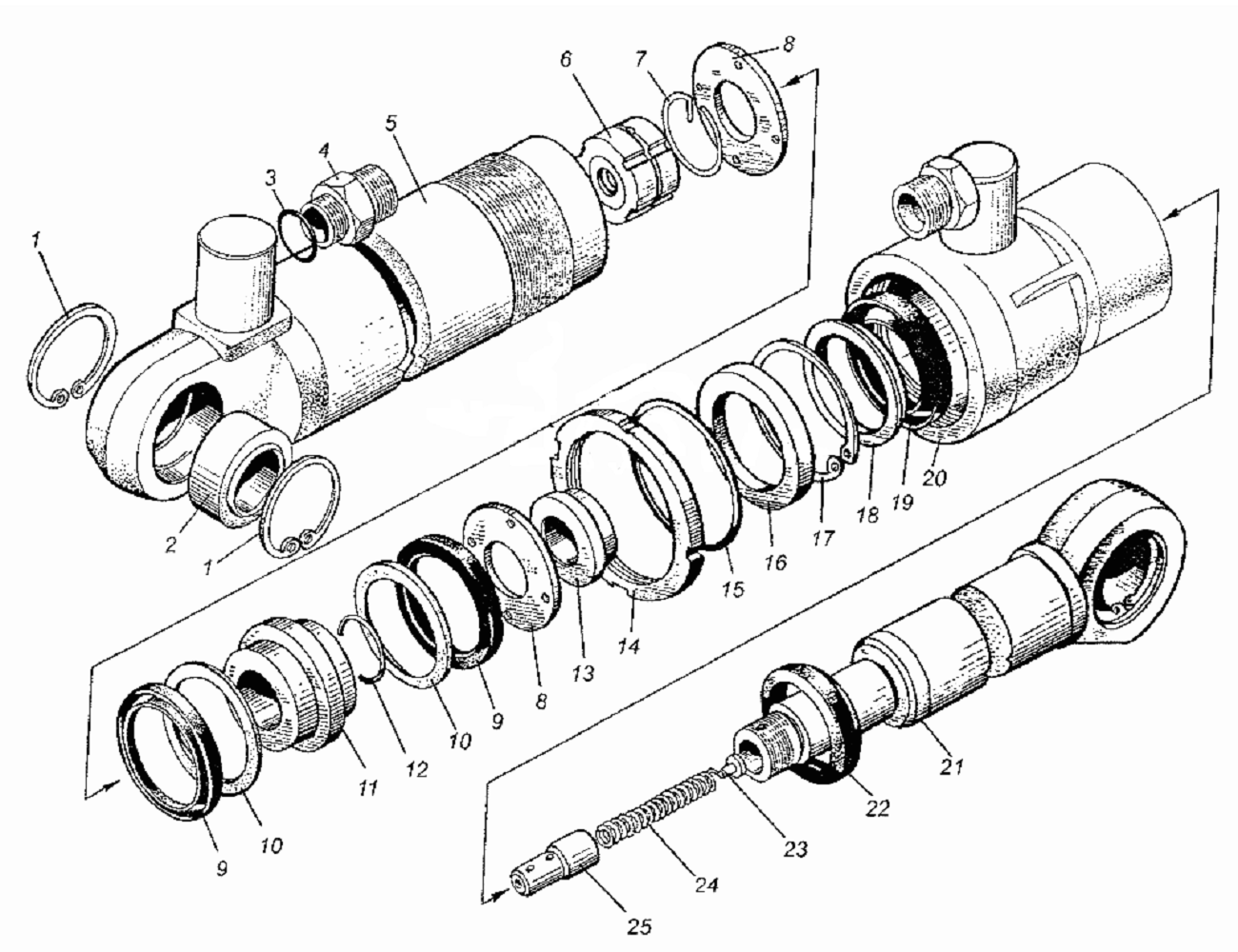 8
6
7
5
4
3
1
2
1
20
19
18
17
16
15
14
13
8
9
10
12
11
10
9
21
22
23
24
25